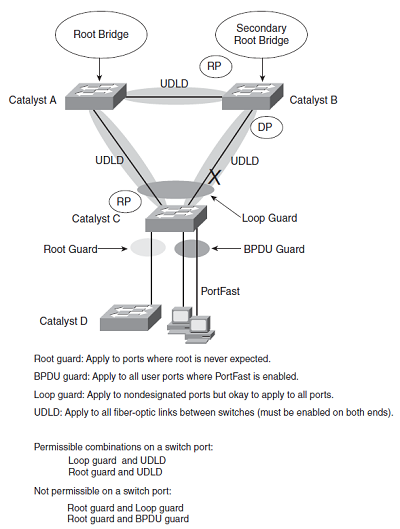 Root Bridge

Secondary Root Bridge

RP

UDLD

Catalyst A

Catalyst B

DP

UDLD

UDLD

RP

Catalyst C

Loop Guard

Root Guard

BPDU Guard

PortFast

Catalyst D

Root guard: Apply to ports where root is never expected.

BPDU guard: Apply to all user ports where PortFast is enabled.

Loop guard: Apply to nondesignated ports but okay to apply to all ports.

UDLD: Apply to all fiber-optic links between switches (must be enabled on both ends).

Permissible combinations on a switch port:
Loop guard and UDLD
Root guard and UDLD

Not permissible on a switch port:
Root guard and Loop guard
Root guard and BPDU guard